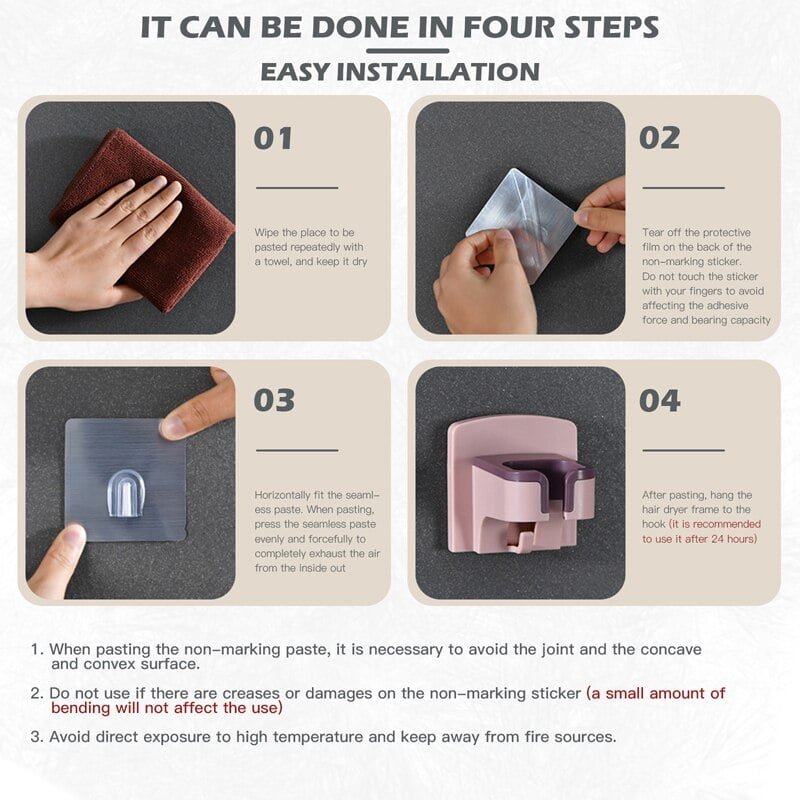 IT CAN BE DONE IN FOUR STEPS

EASY INSTALLATION

01

Wipe the place to be pasted repeatedly with a towel, and keep it dry

02

Tear off the protective film on the back of the non-marking sticker. Do not touch the sticker with your fingers to avoid affecting the adhesive force and bearing capacity

03

Horizontally fit the seamless paste. When pasting, press the seamless paste evenly and forcefully to completely exhaust the air from the inside out

04

After pasting, hang the hair dryer frame to the hook (it is recommended to use it after 24 hours)

1. When pasting the non-marking paste, it is necessary to avoid the joint and the concave and convex surface.

2. Do not use if there are creases or damages on the non-marking sticker (a small amount of bending will not affect the use)

3. Avoid direct exposure to high temperature and keep away from fire sources.