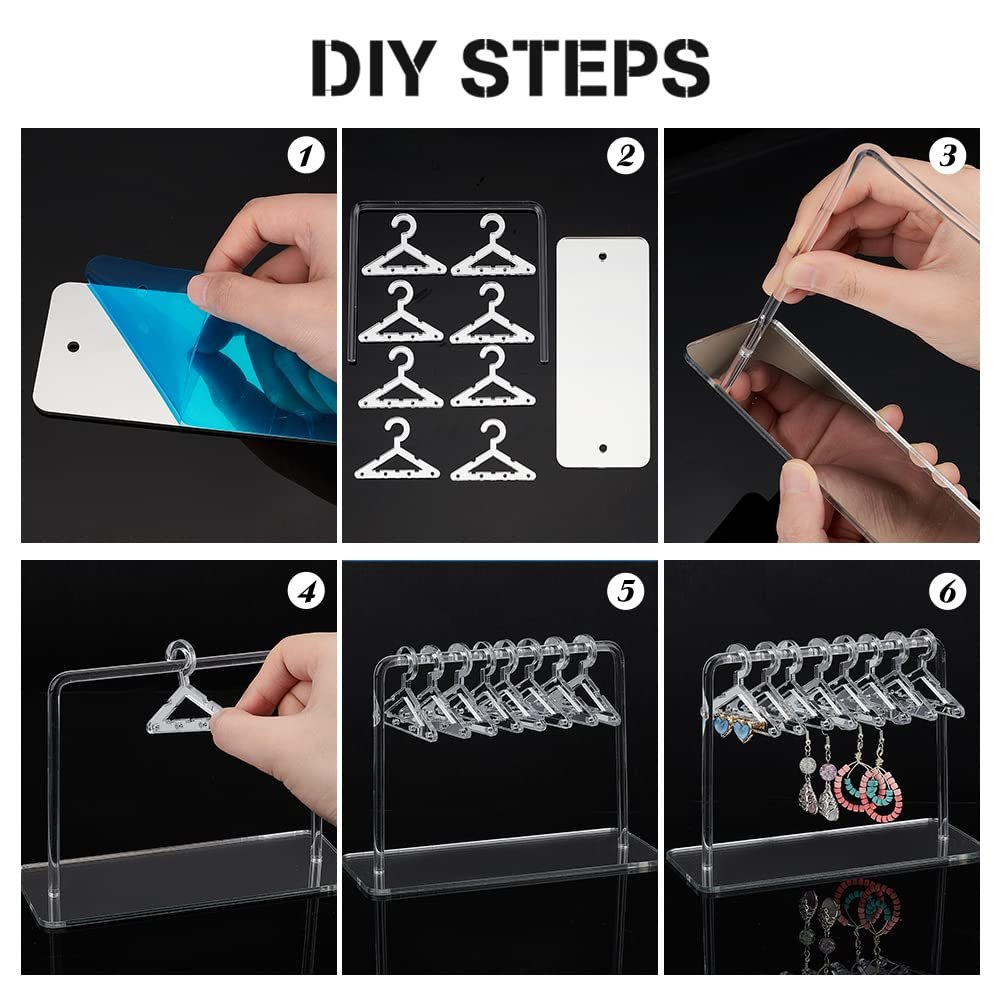 DIY STEPS

1

2

3

4

5

6