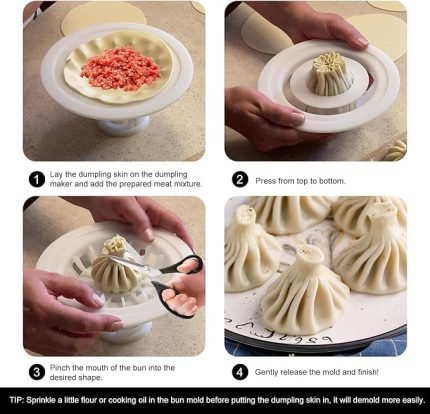 1 Lay the dumpling skin on the dumpling maker and add the prepared meat mixture.

2 Press from top to bottom.

3 Pinch the mouth of the bun into the desired shape.

4 Gently release the mold and finish!

TIP: Sprinkle a little flour or cooking oil in the bun mold before putting the dumpling skin in, it will demold more easily.